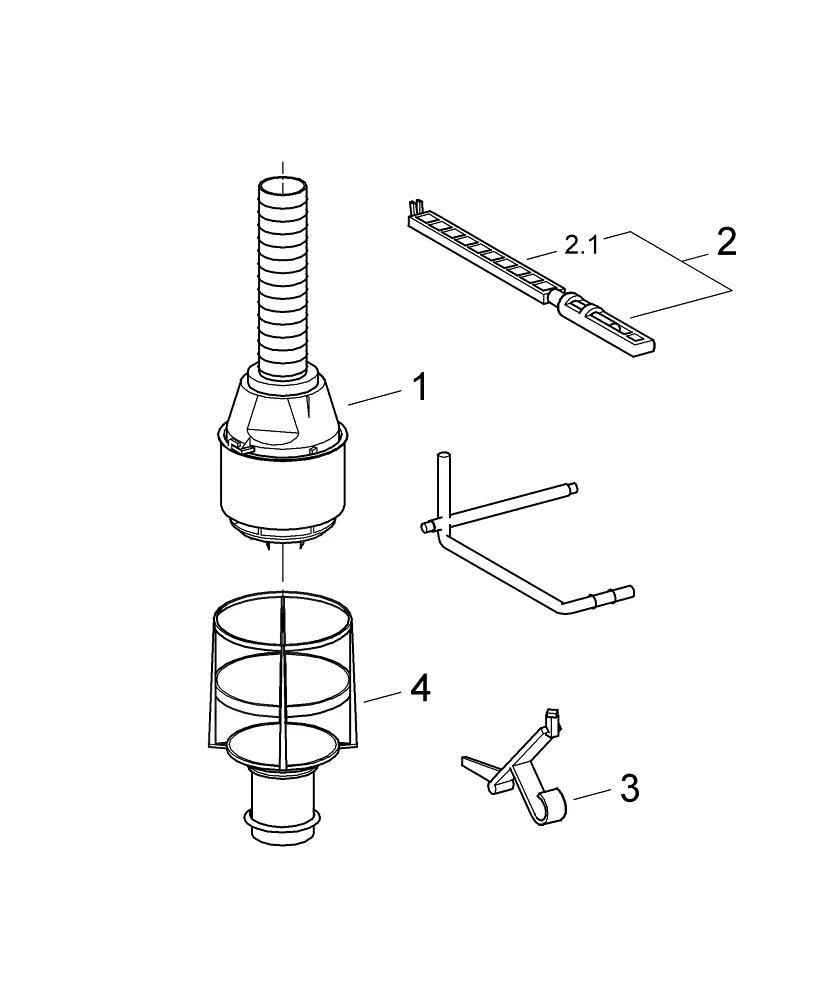 2.1
2
1
4
3